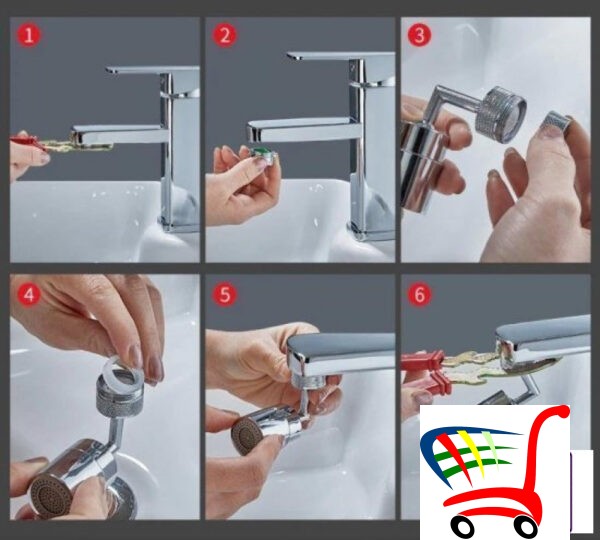 1

2

3

4

5

6