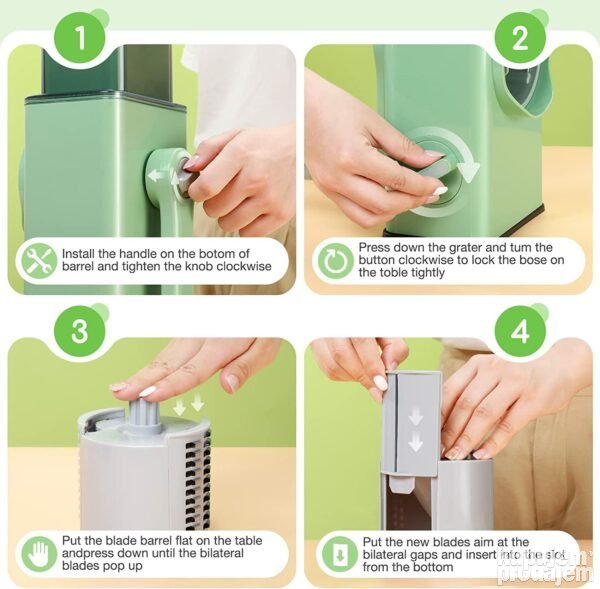 1

Install the handle on the botom of barrel and tighten the knob clockwise

2

Press down the grater and tum the button clockwise to lock the bose on the toble tightly

3

Put the blade barrel flat on the table andpress down until the bilateral blades pop up

4

Put the new blades aim at the bilateral gaps and insert into the slot from the bottom

kupujem prodajem