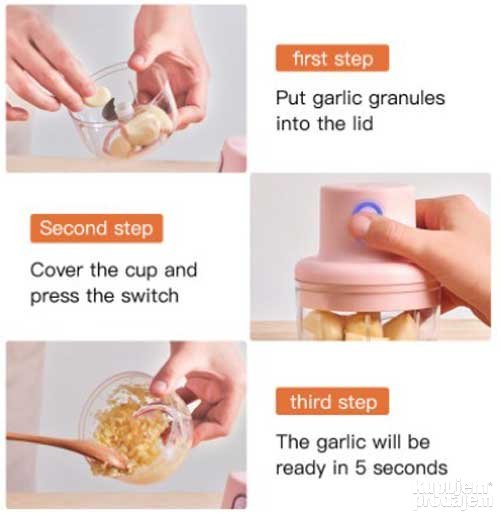 first step

Put garlic granules into the lid

Second step

Cover the cup and press the switch

third step

The garlic will be ready in 5 seconds

kupujem prodajem